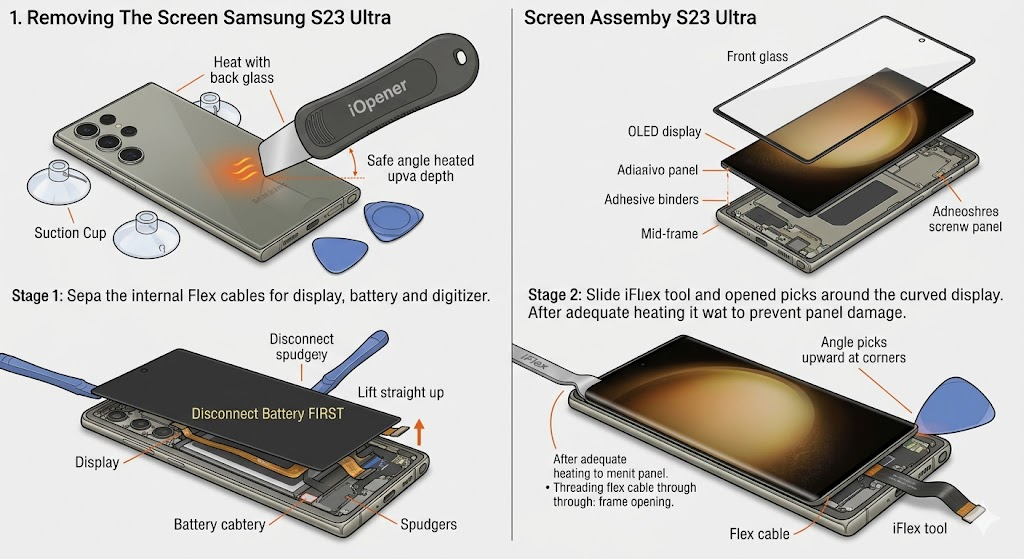 1. Removing The Screen Samsung S23 Ultra

Heat with back glass

iOpener

Safe angle heated upva depth

Suction Cup

Stage 1: Sepa the internal Flex cables for display, battery and digitizer.

Disconnect spudgey

Lift straight up

Disconnect Battery FIRST

Display

Battery cabtery

Spudgers

Screen Assemby S23 Ultra

Front glass

OLED display

Adiaaivo panel

Adhesive binders

Mid-frame

Adneoshres screnw panel

Stage 2: Slide iFlex tool and opened picks around the curved display. After adequate heating it wat to prevent panel damage.

iFlex

Angle picks upward at corners

After adequate heating to menit panel.
• Threading flex cable through through: frame opening.

Flex cable

iFlex tool